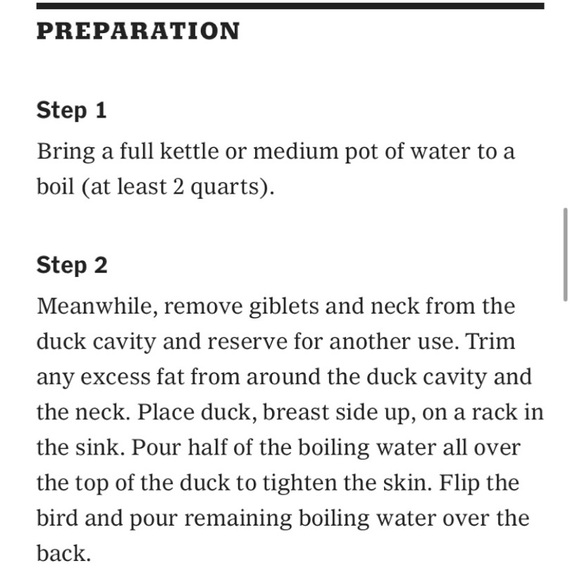 PREPARATION

Step 1

Bring a full kettle or medium pot of water to a boil (at least 2 quarts).

Step 2

Meanwhile, remove giblets and neck from the duck cavity and reserve for another use. Trim any excess fat from around the duck cavity and the neck. Place duck, breast side up, on a rack in the sink. Pour half of the boiling water all over the top of the duck to tighten the skin. Flip the bird and pour remaining boiling water over the back.